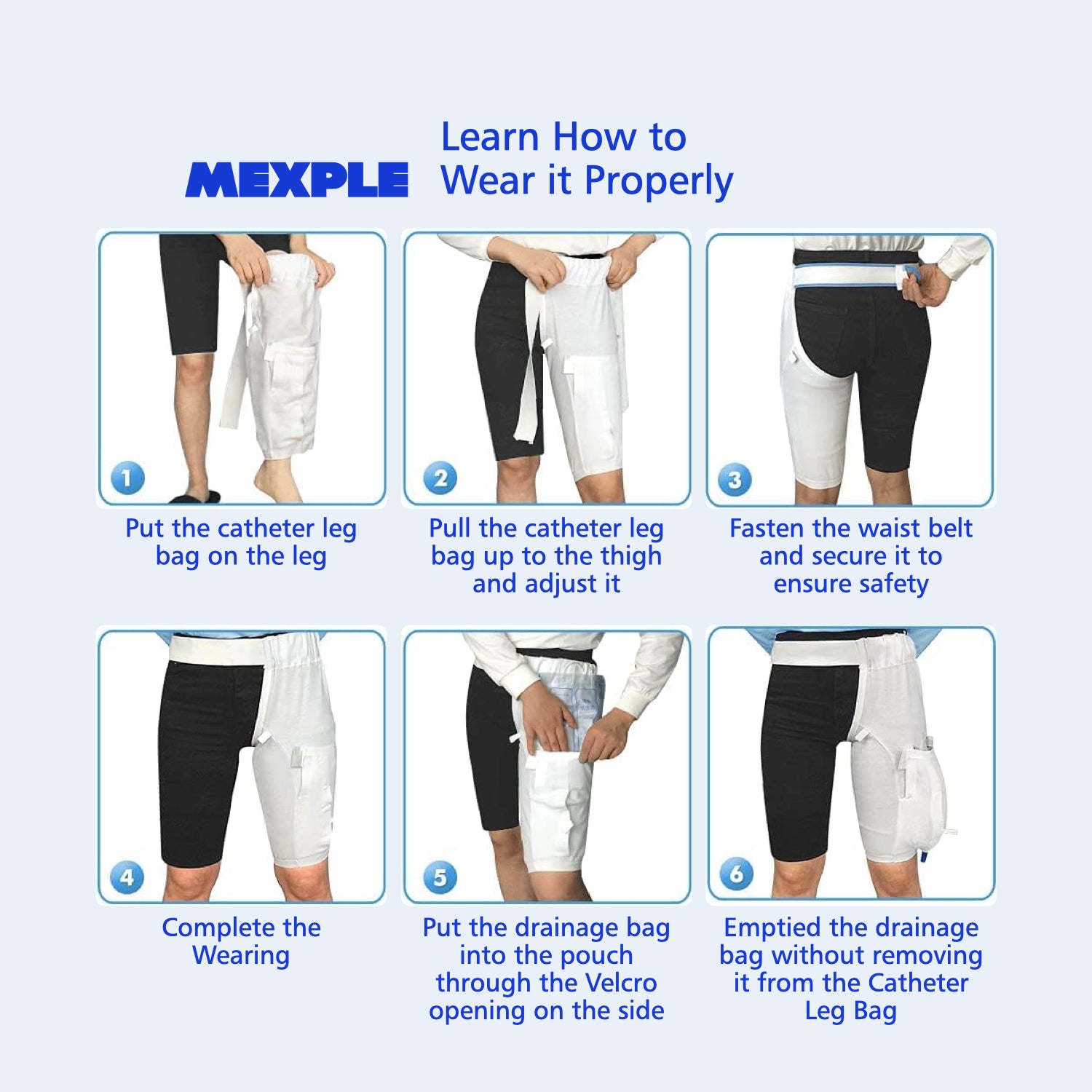 MEXPLE Learn How to Wear it Properly

1
Put the catheter leg bag on the leg

2
Pull the catheter leg bag up to the thigh and adjust it

3
Fasten the waist belt and secure it to ensure safety

4
Complete the Wearing

5
Put the drainage bag into the pouch through the Velcro opening on the side

6
Emptied the drainage bag without removing it from the Catheter Leg Bag